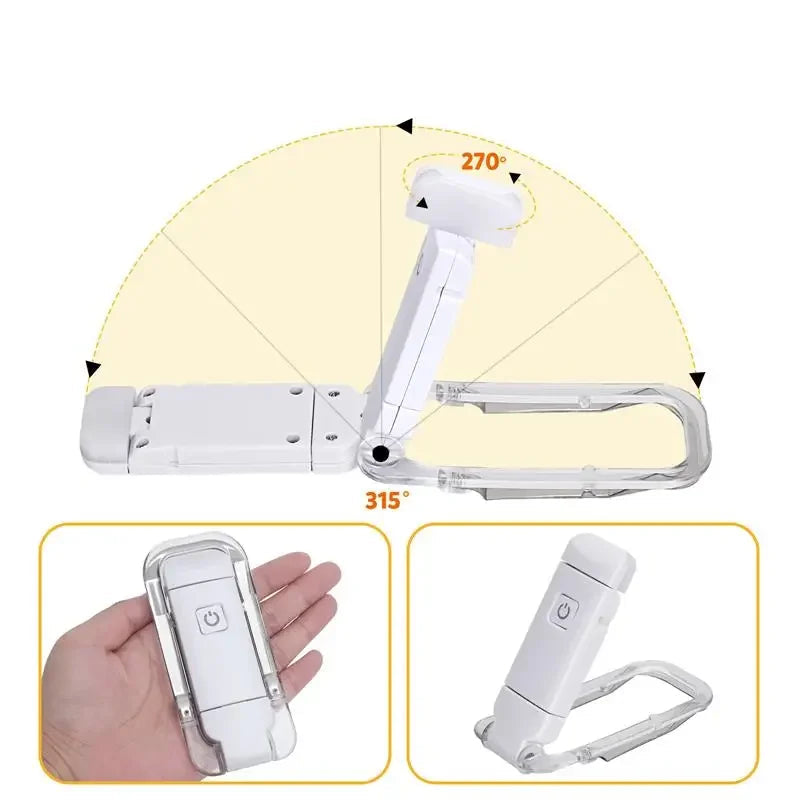 270°

315°